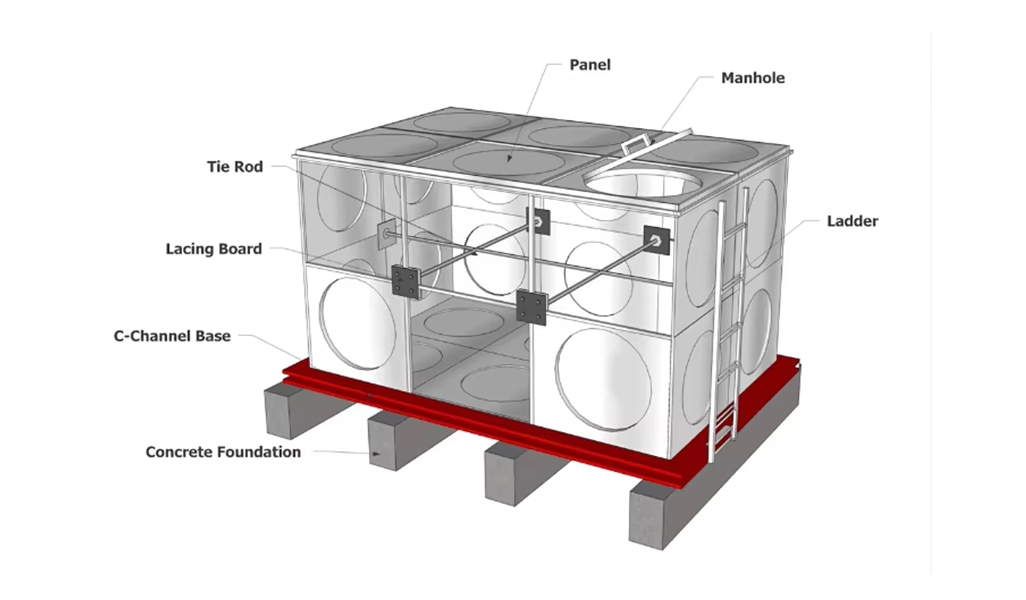 Panel
Manhole
Tie Rod
Ladder
Lacing Board
C-Channel Base
Concrete Foundation